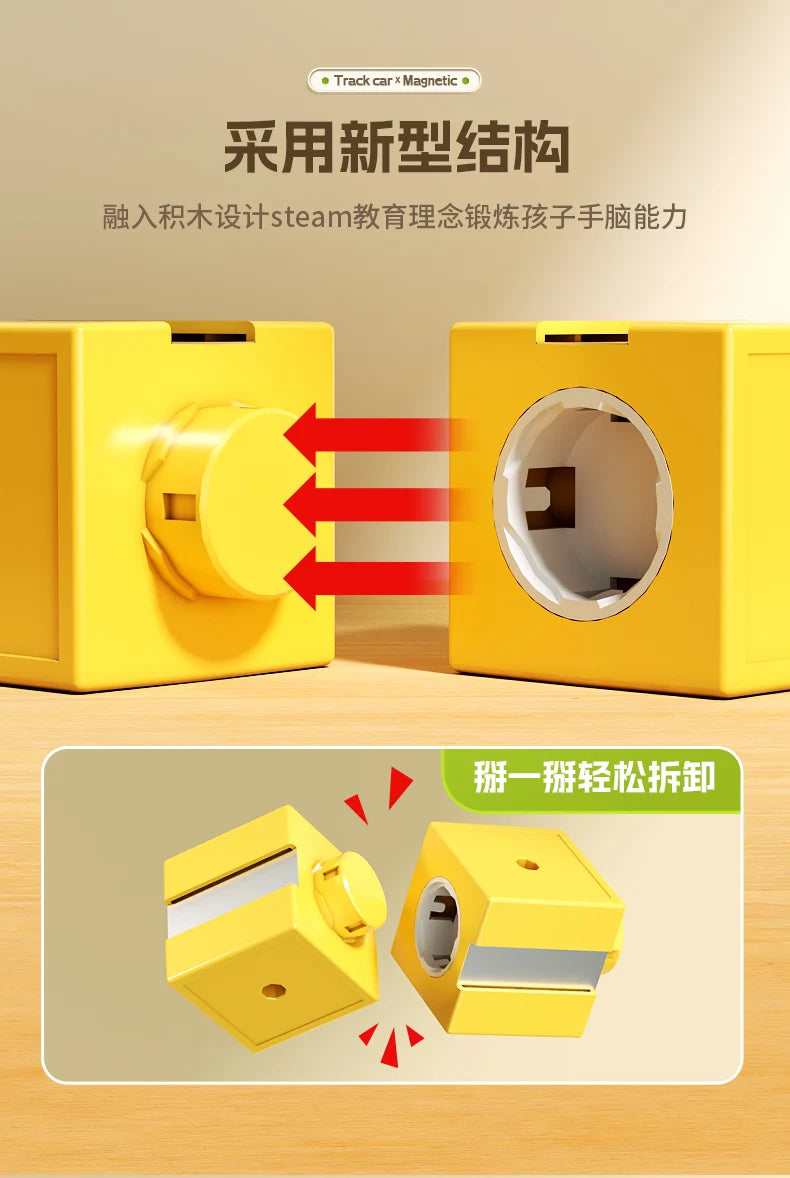 Track car x Magnetic

采用新型结构

融入积木设计steam教育理念锻炼孩子手脑能力

掰一掰轻松拆卸